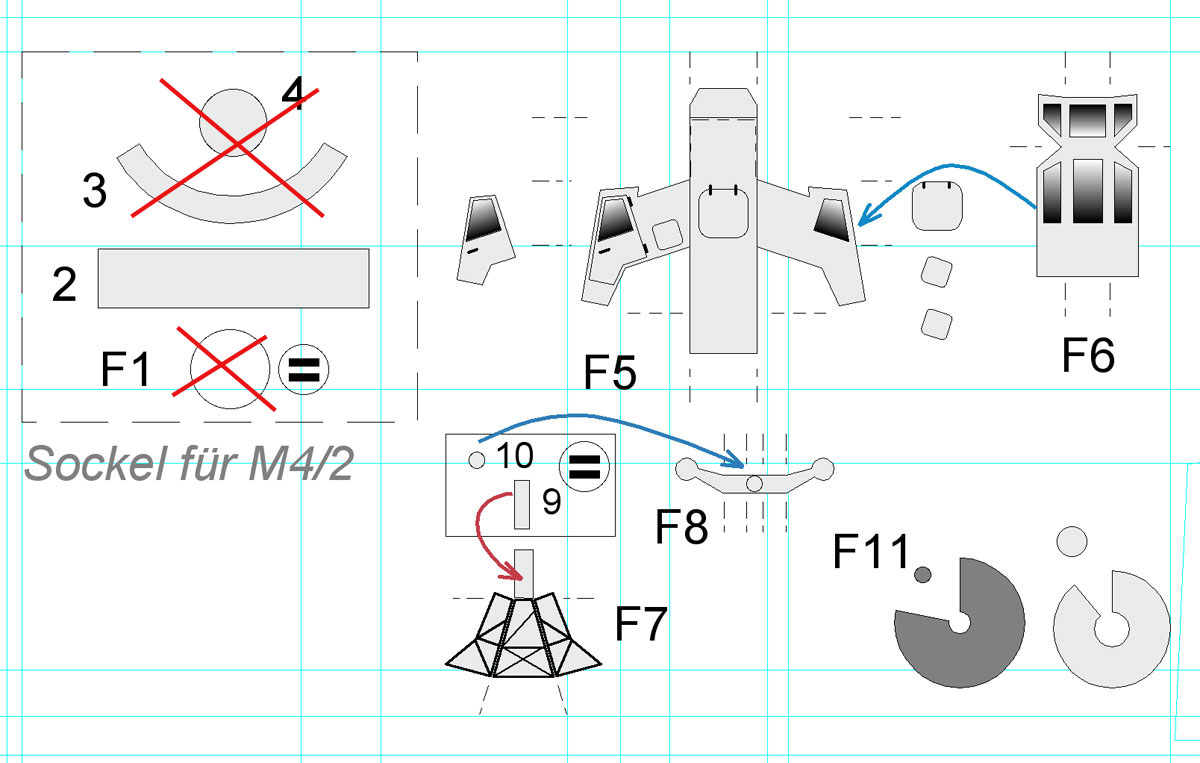 4
3
2
F1
Sockel für M4/2
F5
F6
10
9
F8
F7
F11